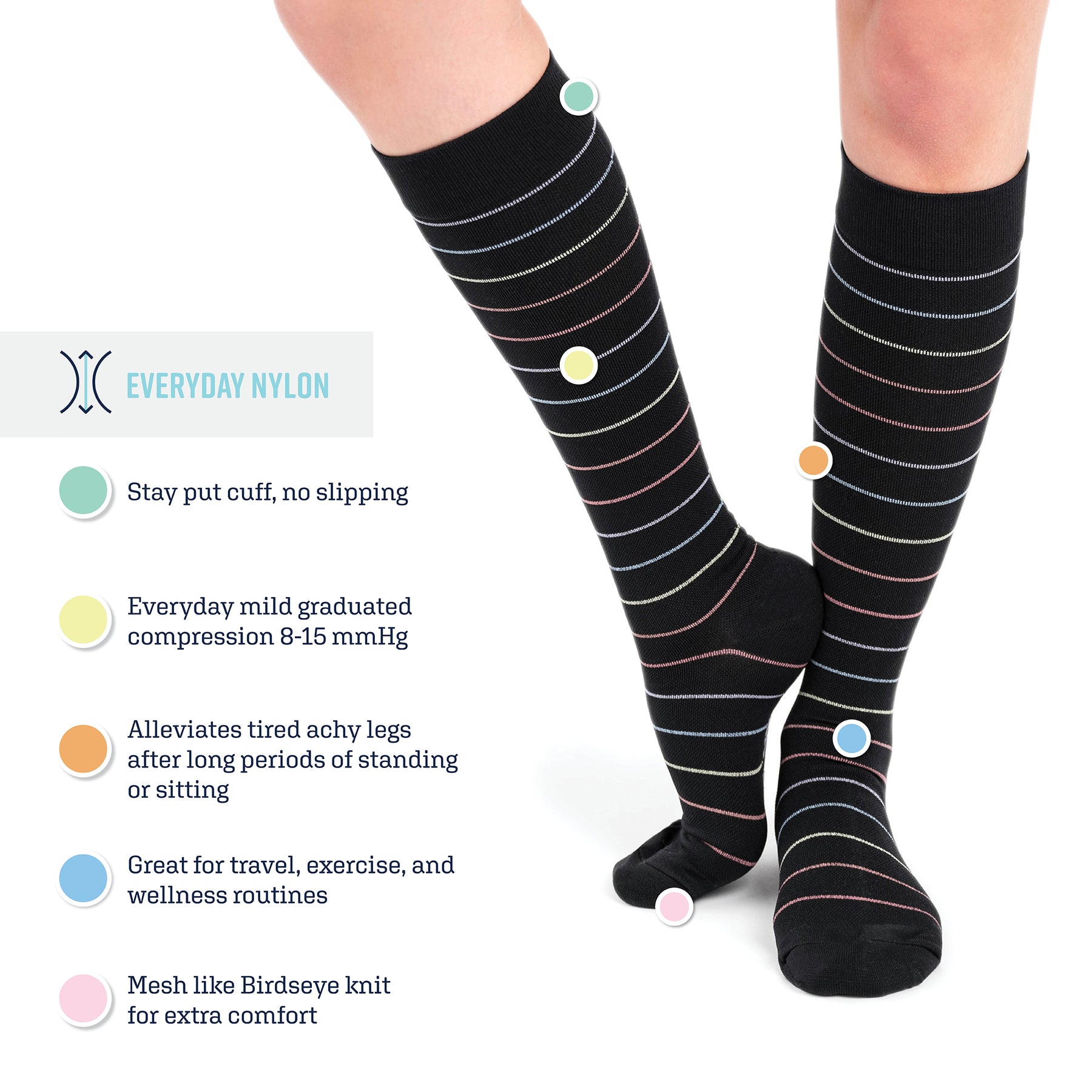 EVERYDAY NYLON

Stay put cuff, no slipping

Everyday mild graduated compression 8-15 mmHg

Alleviates tired achy legs after long periods of standing or sitting

Great for travel, exercise, and wellness routines

Mesh like Birdseye knit for extra comfort