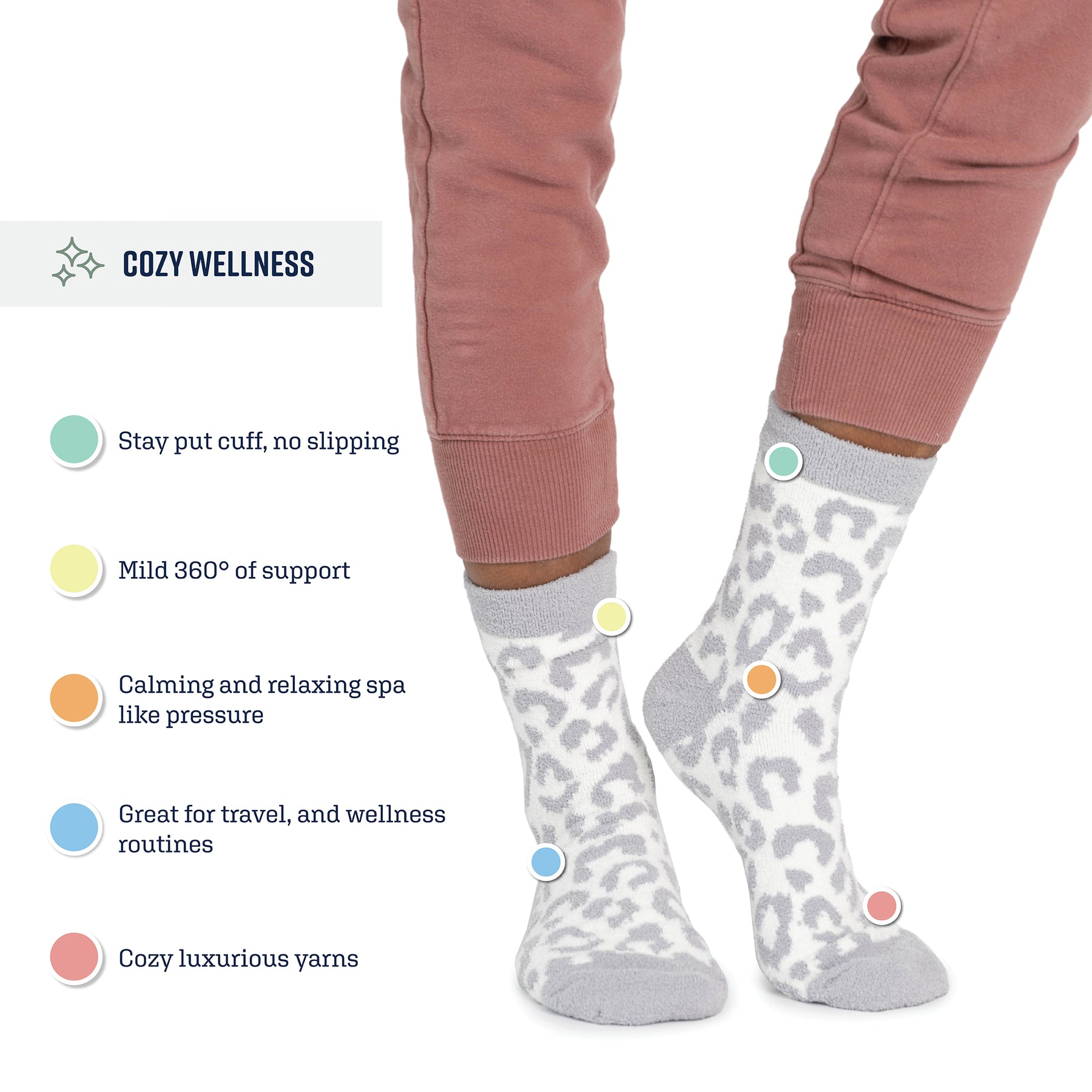 COZY WELLNESS

Stay put cuff, no slipping

Mild 360° of support

Calming and relaxing spa like pressure

Great for travel, and wellness routines

Cozy luxurious yarns