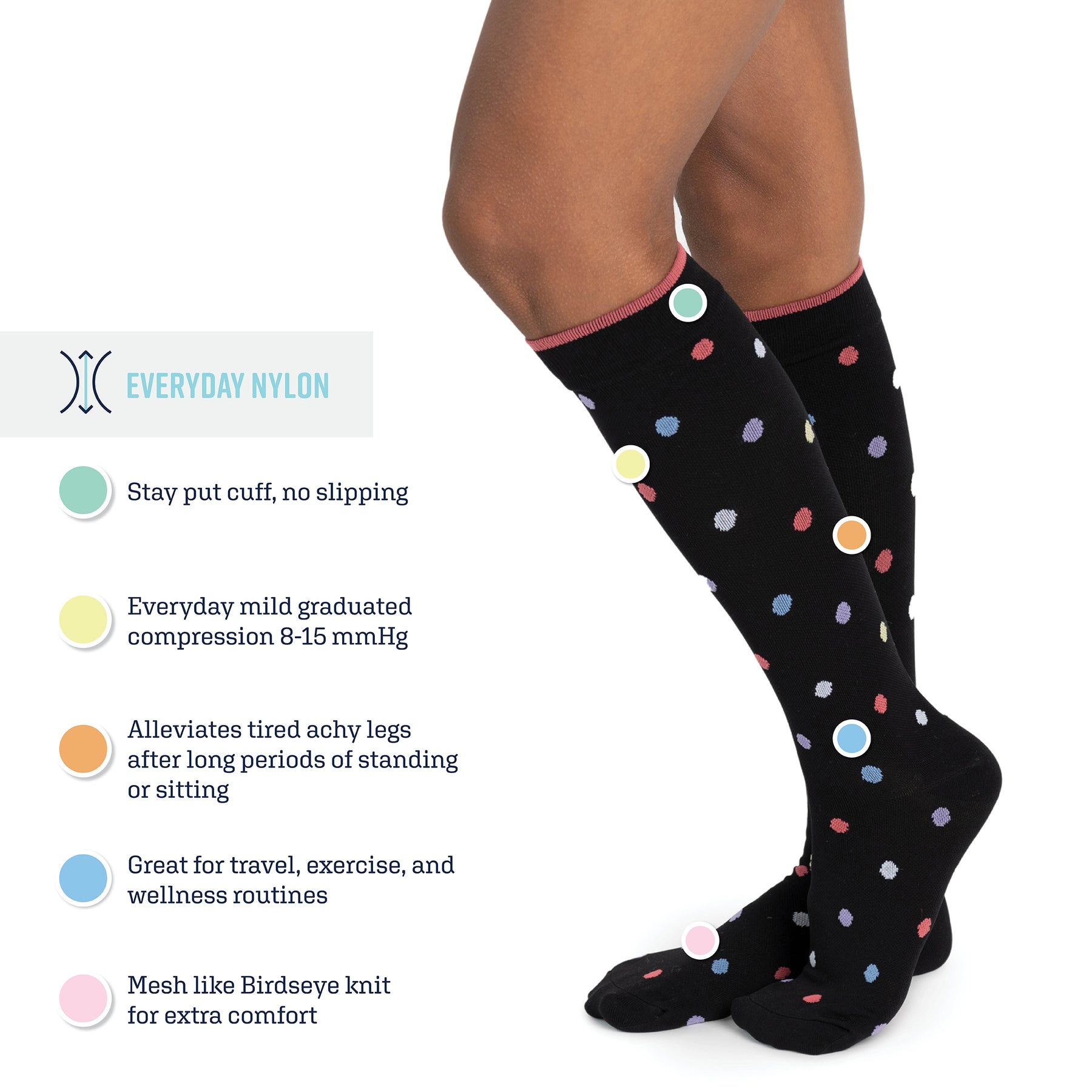 EVERYDAY NYLON

Stay put cuff, no slipping

Everyday mild graduated compression 8-15 mmHg

Alleviates tired achy legs after long periods of standing or sitting

Great for travel, exercise, and wellness routines

Mesh like Birdseye knit for extra comfort